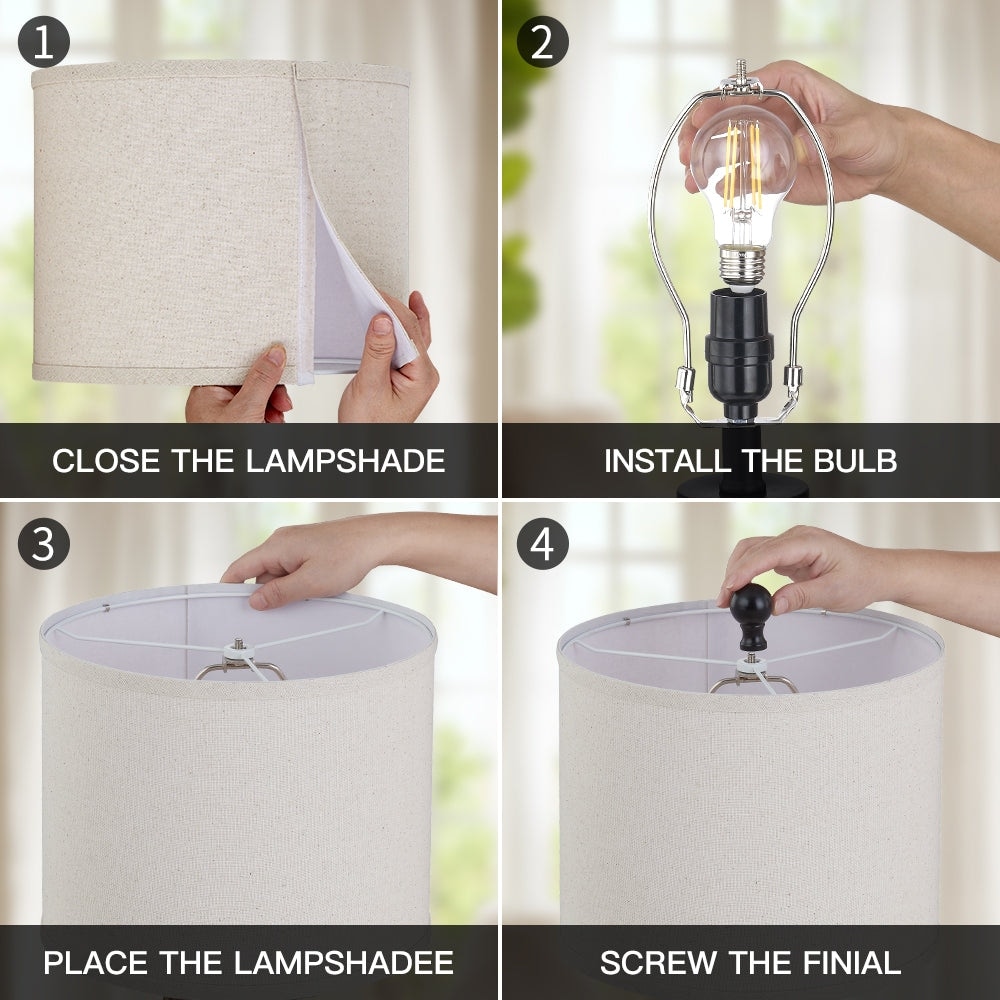 1
CLOSE THE LAMPSHADE

2
INSTALL THE BULB

3
PLACE THE LAMPSHADEE

4
SCREW THE FINIAL