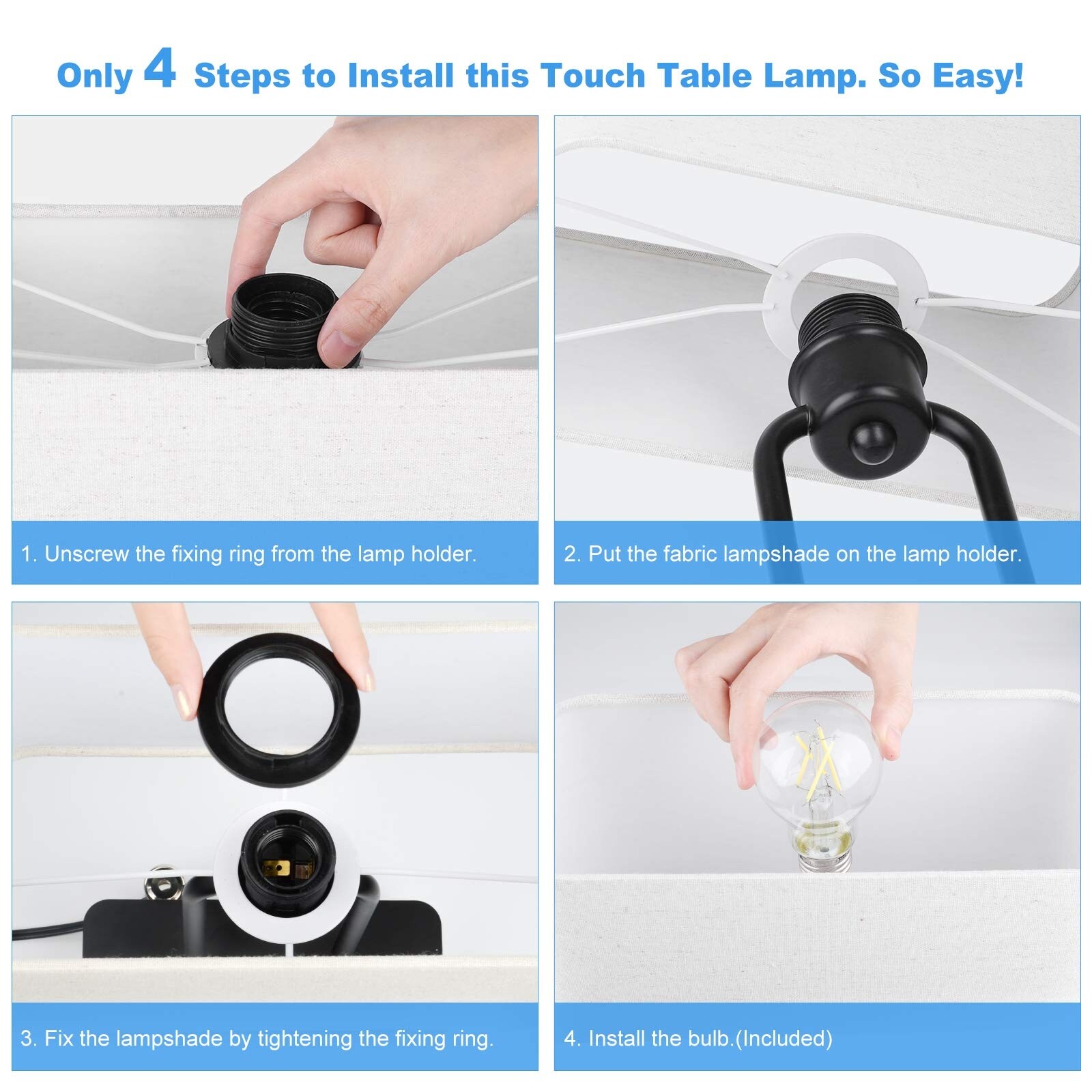 Only 4 Steps to Install this Touch Table Lamp. So Easy!

1. Unscrew the fixing ring from the lamp holder.

2. Put the fabric lampshade on the lamp holder.

3. Fix the lampshade by tightening the fixing ring.

4. Install the bulb.(Included)